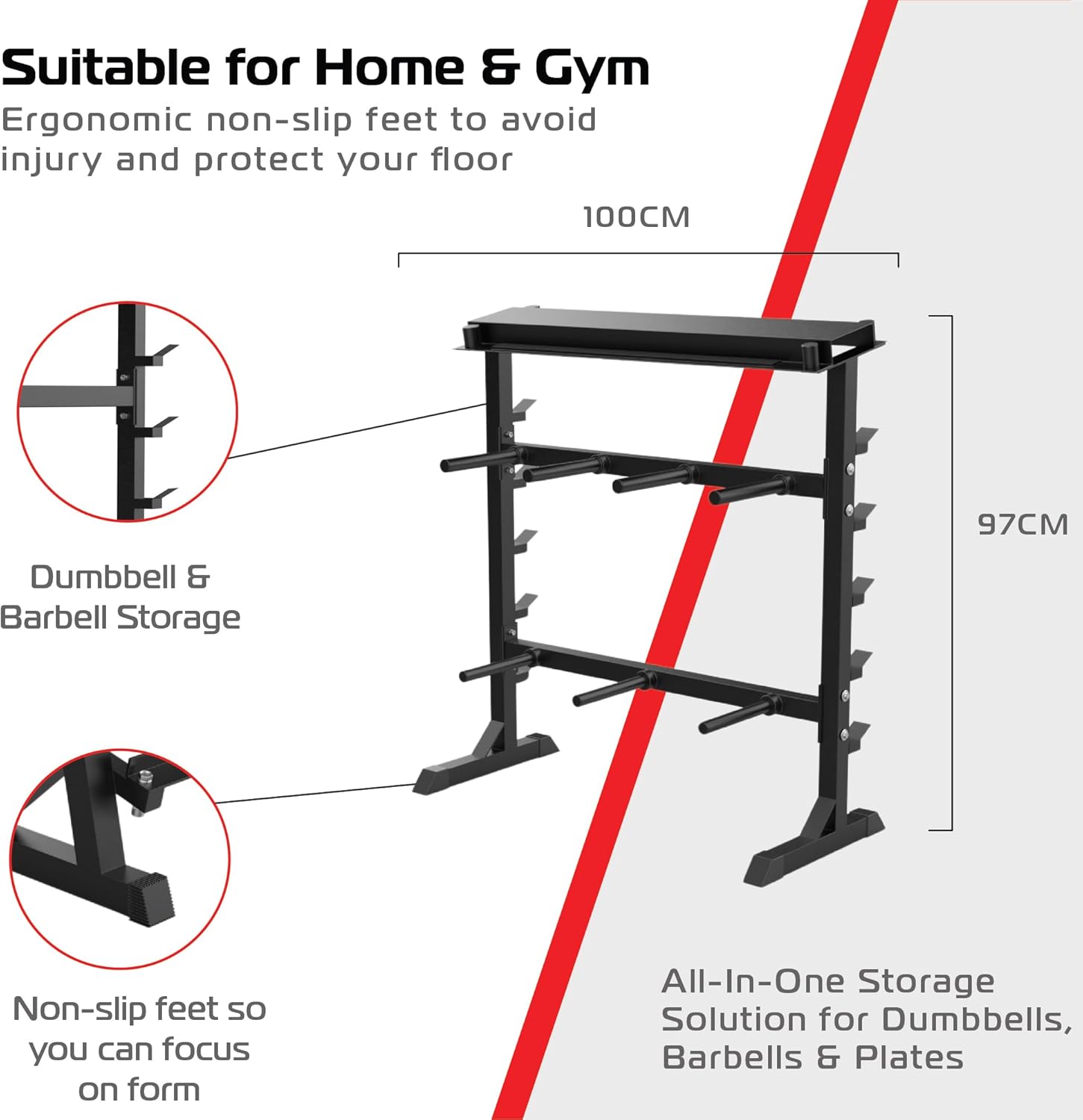 Suitable for Home & Gym

Ergonomic non-slip feet to avoid injury and protect your floor

100CM

97CM

Dumbbell & Barbell Storage

Non-slip feet so you can focus on form

All-In-One Storage Solution for Dumbbells, Barbells & Plates