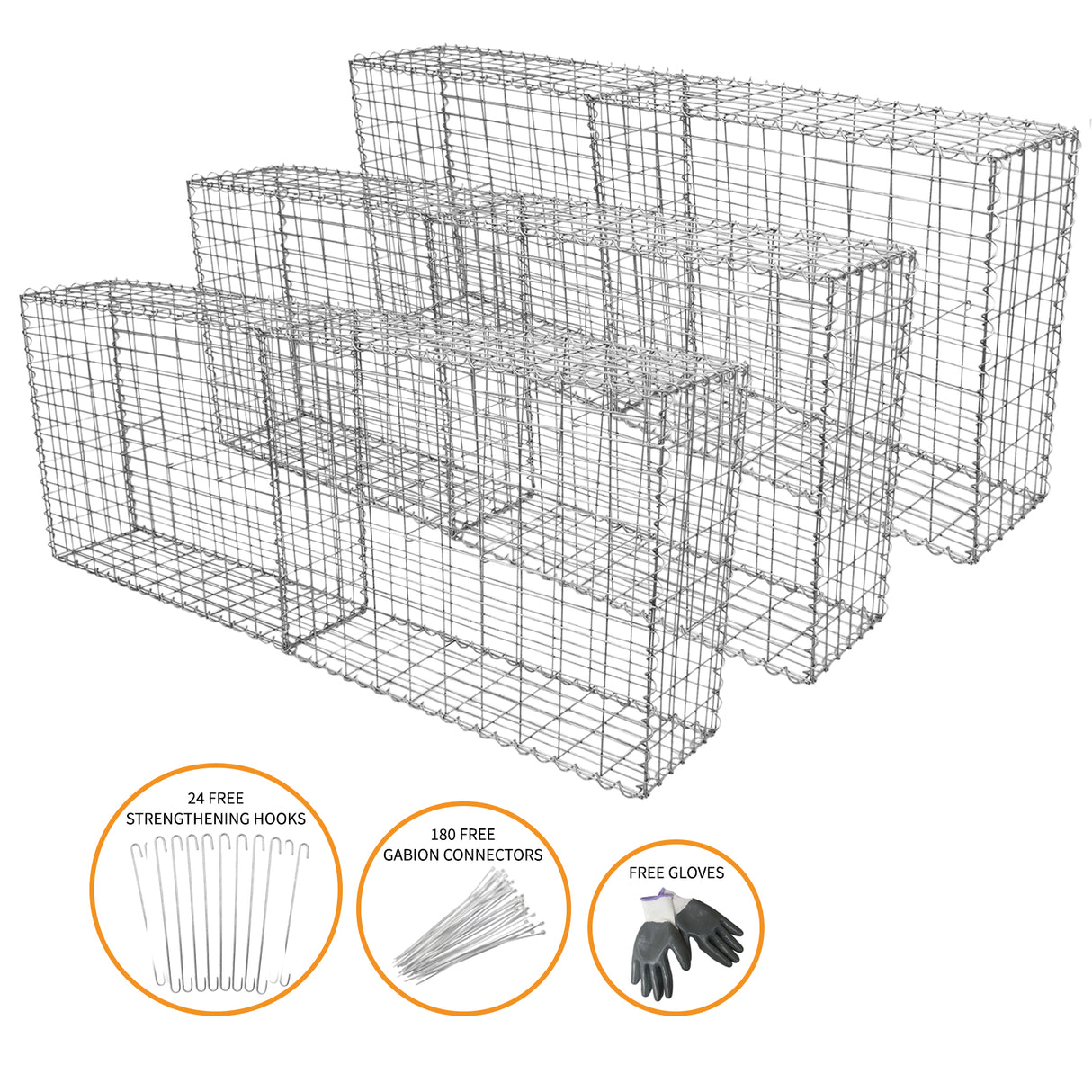 24 FREE
STRENGTHENING HOOKS

180 FREE
GABION CONNECTORS

FREE GLOVES