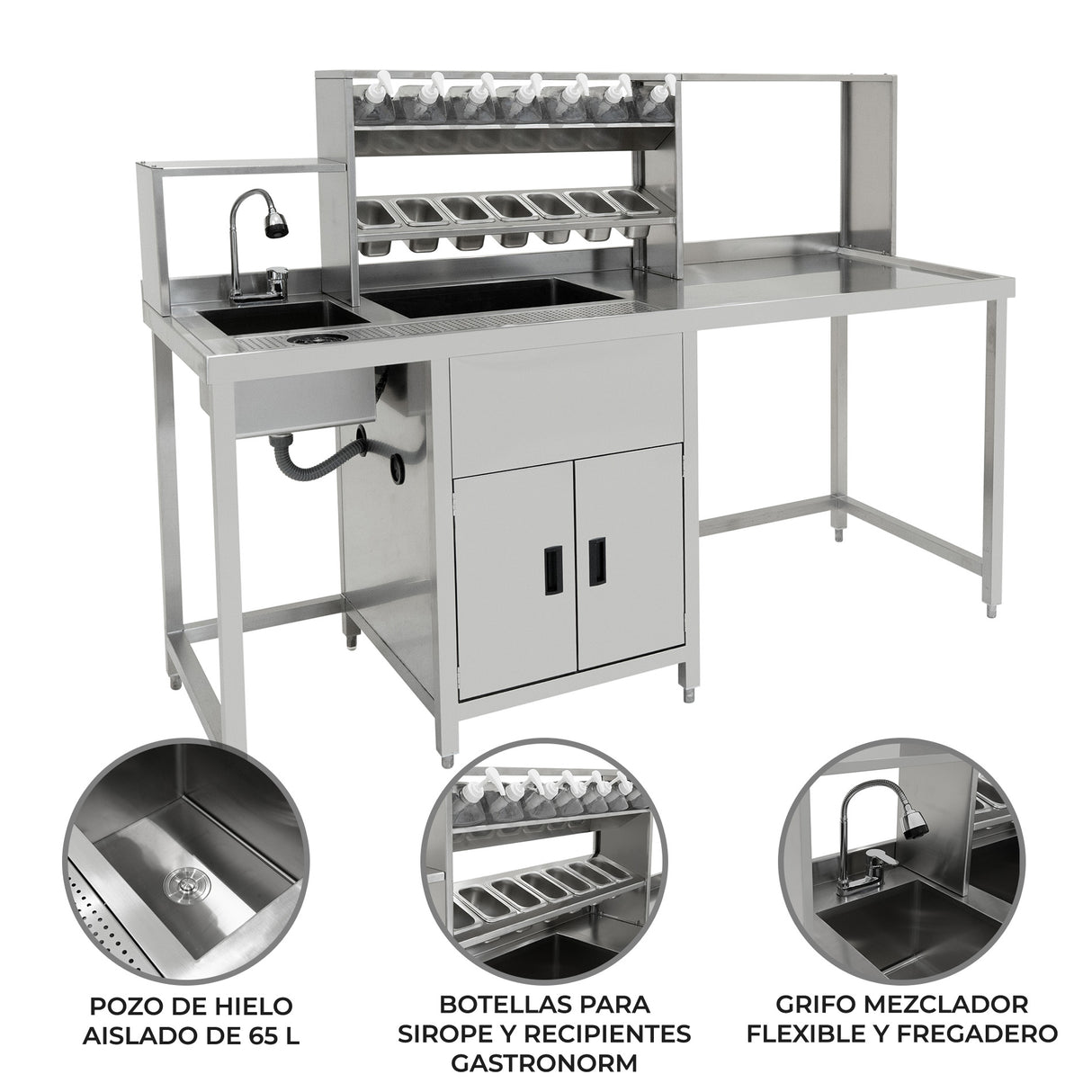 POZO DE HIELO AISLADO DE 65 L

BOTELLAS PARA SIROPE Y RECIPIENTES GASTRONORM

GRIFO MEZCLADOR FLEXIBLE Y FREGADERO