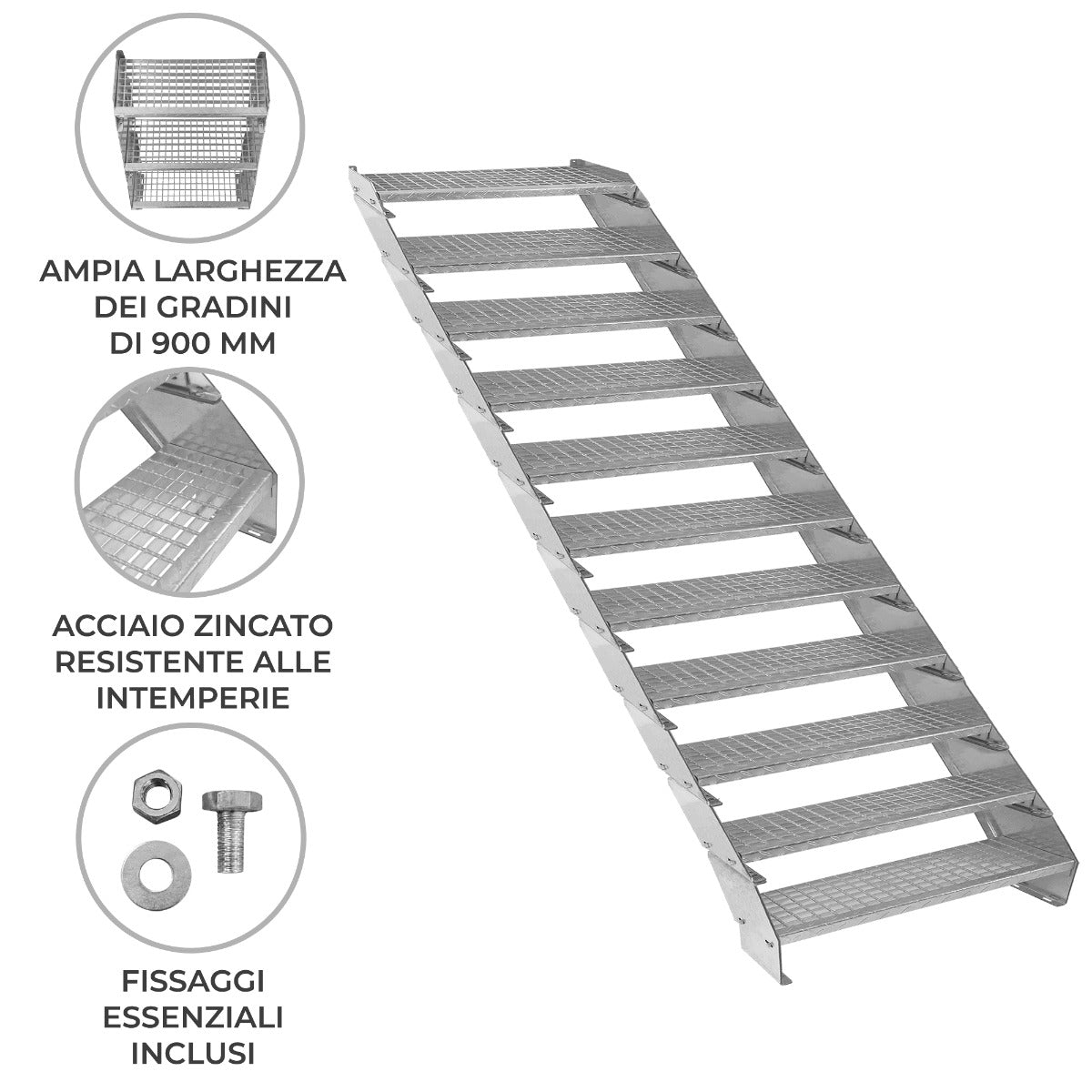 AMPIA LARGHEZZA DEI GRADINI DI 900 MM

ACCIAIO ZINCATO RESISTENTE ALLE INTEMPERIE

FISSAGGI ESSENZIALI INCLUSI