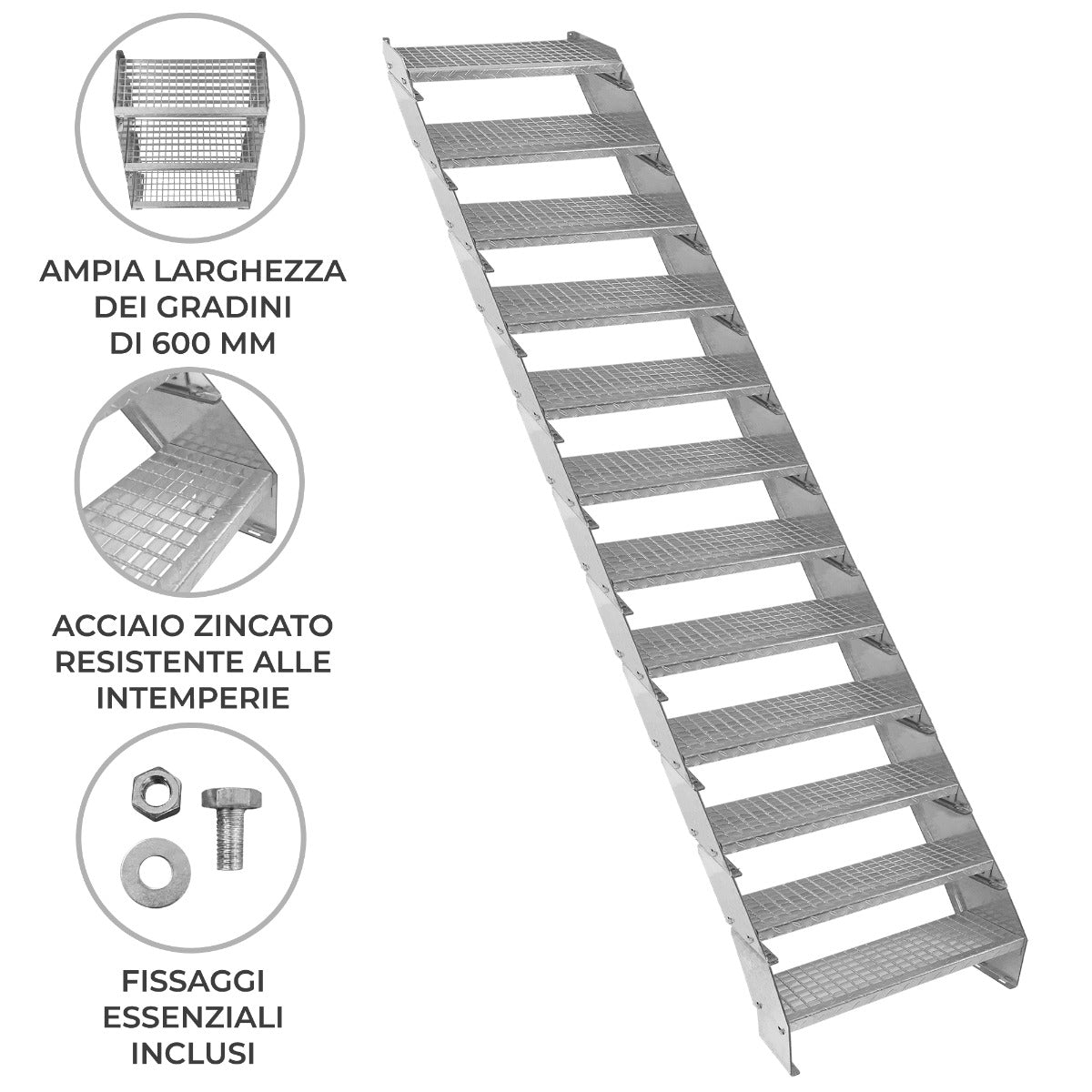 AMPIA LARGHEZZA DEI GRADINI DI 600 MM

ACCIAIO ZINCATO RESISTENTE ALLE INTEMPERIE

FISSAGGI ESSENZIALI INCLUSI