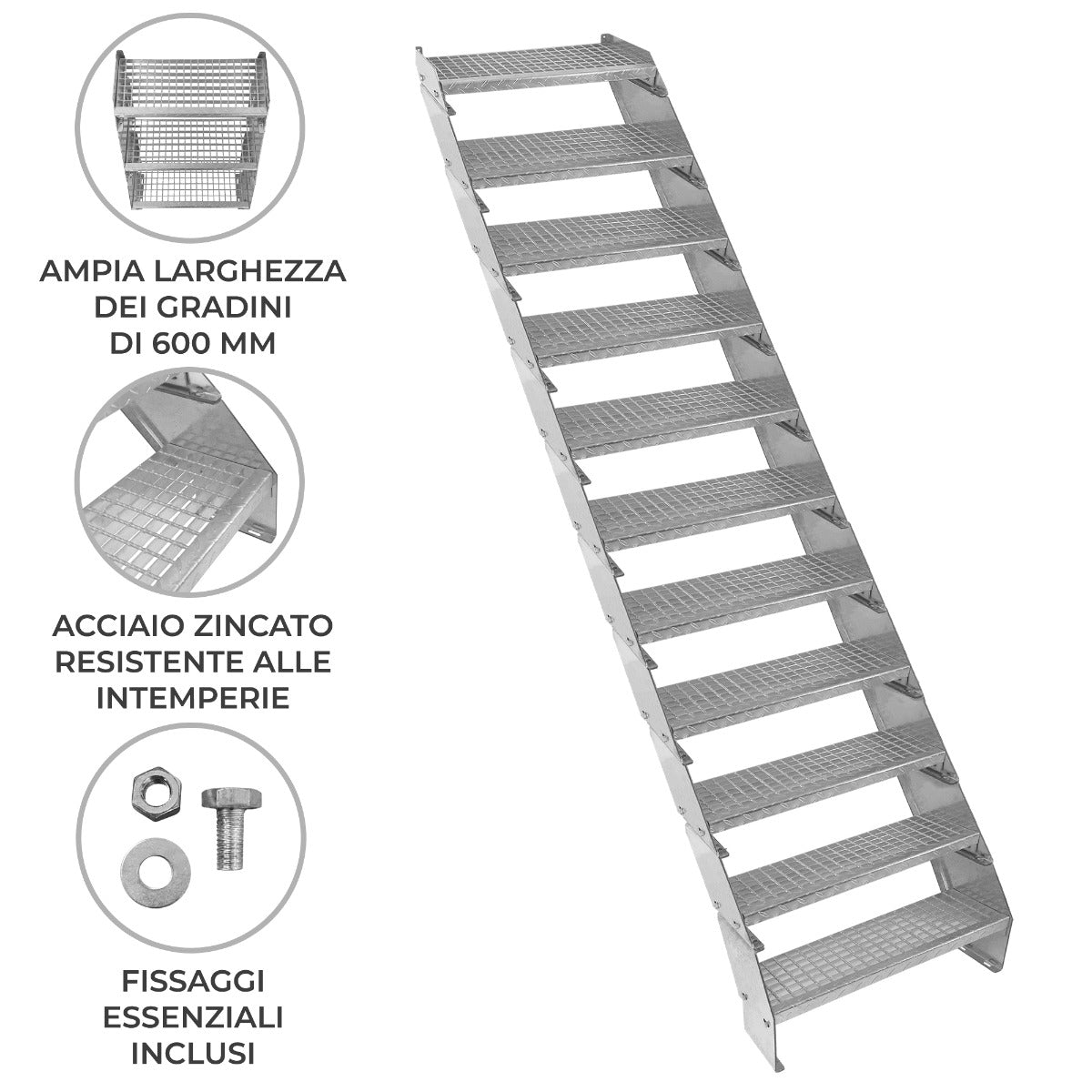 AMPIA LARGHEZZA DEI GRADINI DI 600 MM

ACCIAIO ZINCATO RESISTENTE ALLE INTEMPERIE

FISSAGGI ESSENZIALI INCLUSI