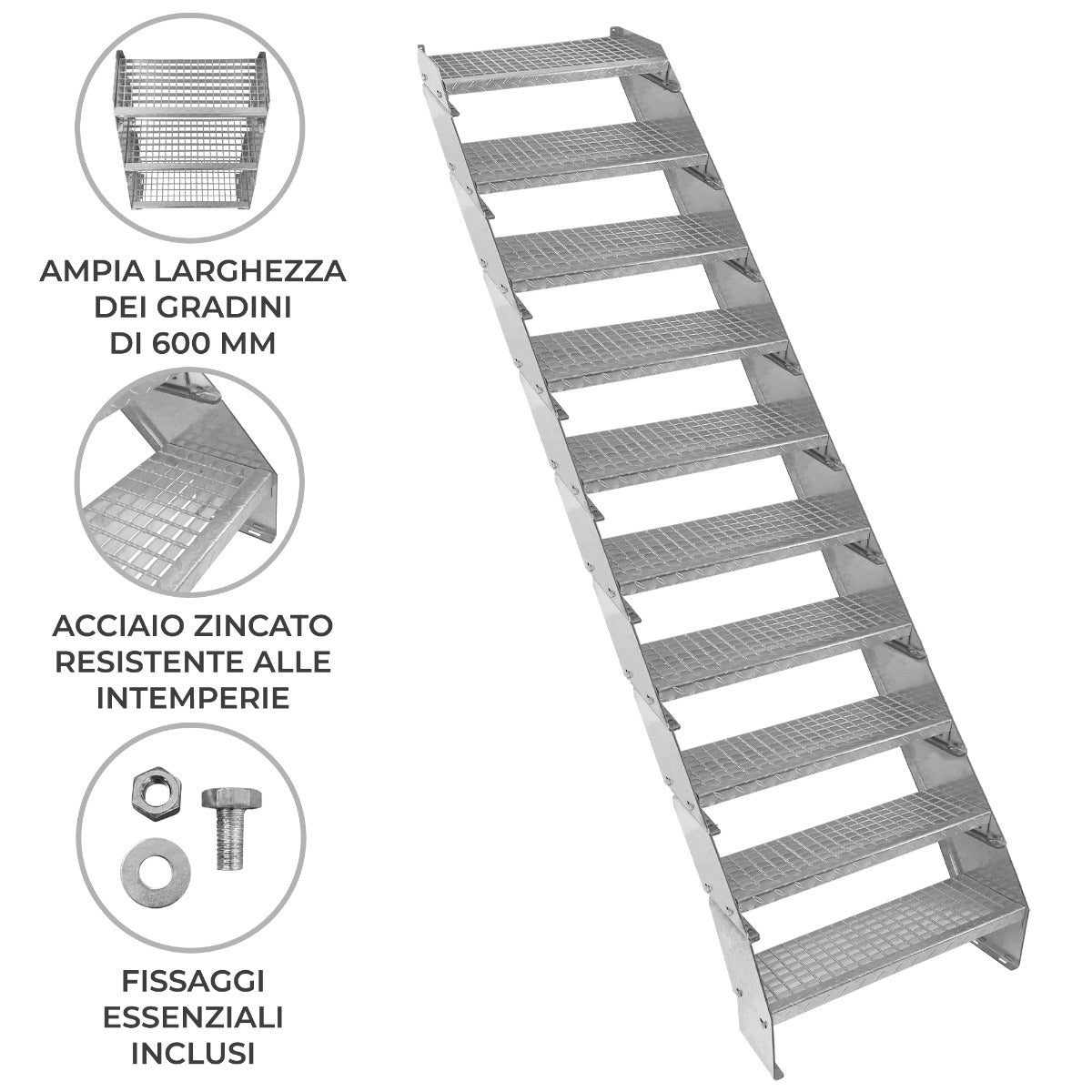 AMPIA LARGHEZZA DEI GRADINI DI 600 MM

ACCIAIO ZINCATO RESISTENTE ALLE INTEMPERIE

FISSAGGI ESSENZIALI INCLUSI