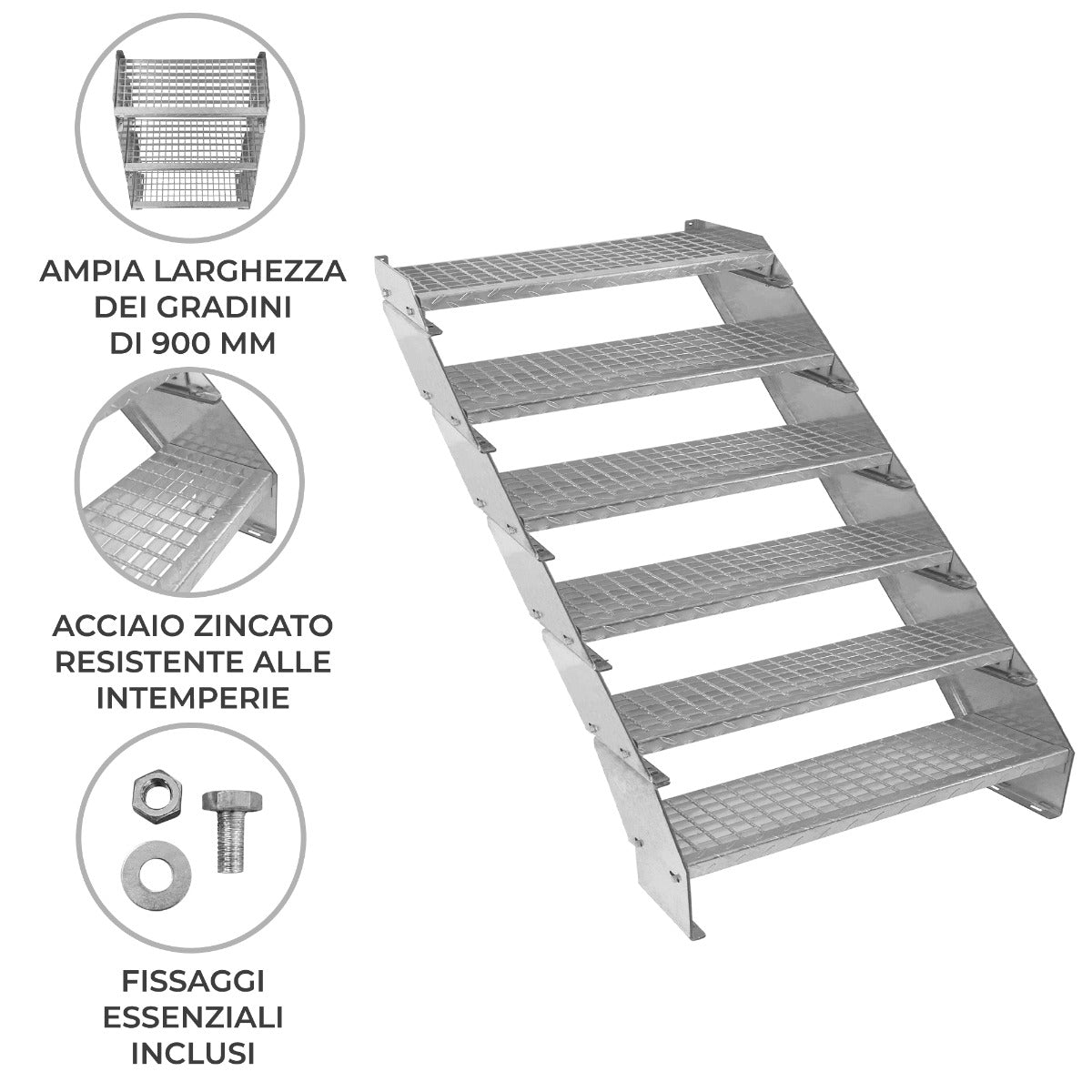 AMPIA LARGHEZZA DEI GRADINI DI 900 MM

ACCIAIO ZINCATO RESISTENTE ALLE INTEMPERIE

FISSAGGI ESSENZIALI INCLUSI