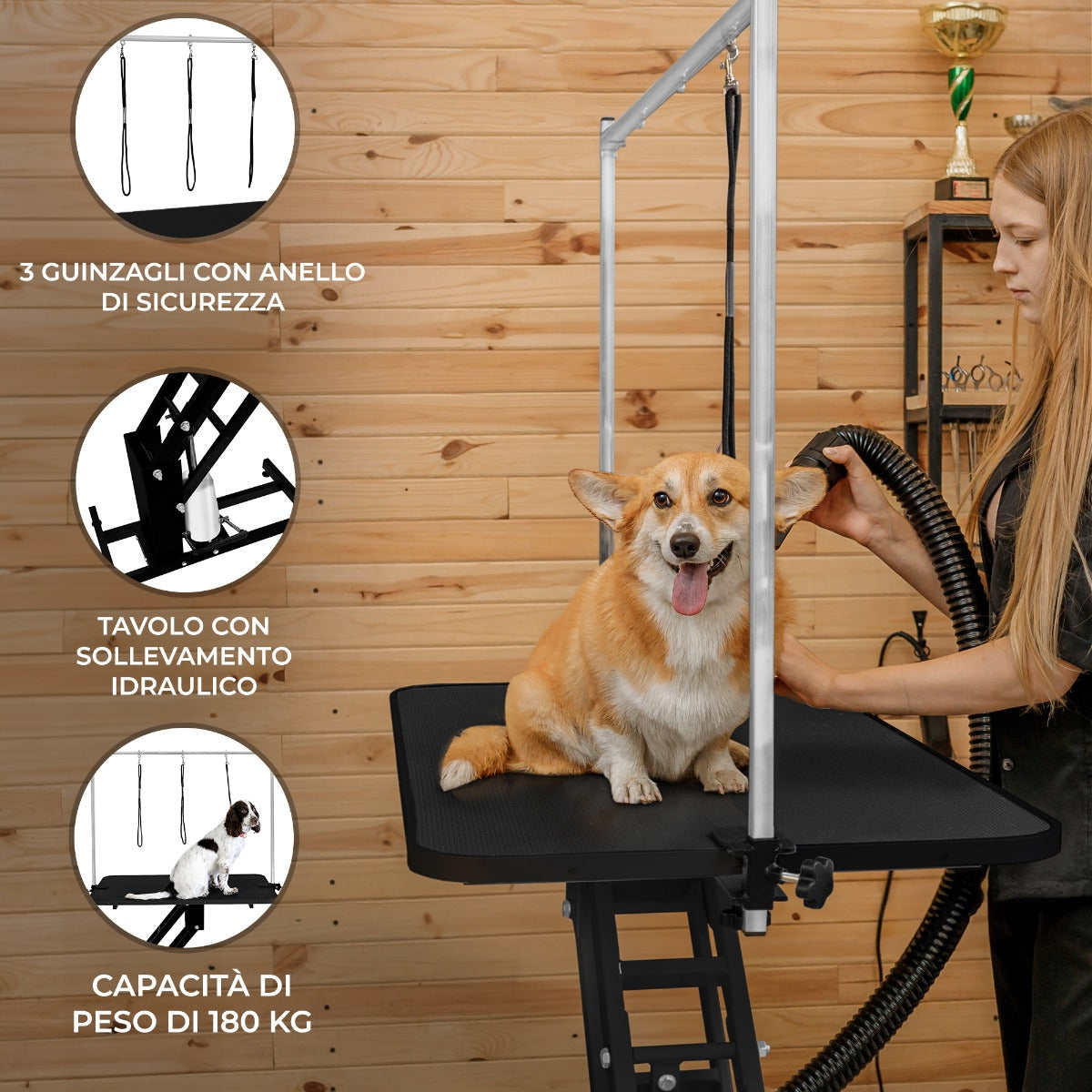 3 GUINZAGLI CON ANELLO DI SICUREZZA

TAVOLO CON SOLLEVAMENTO IDRAULICO

CAPACITÀ DI PESO DI 180 KG