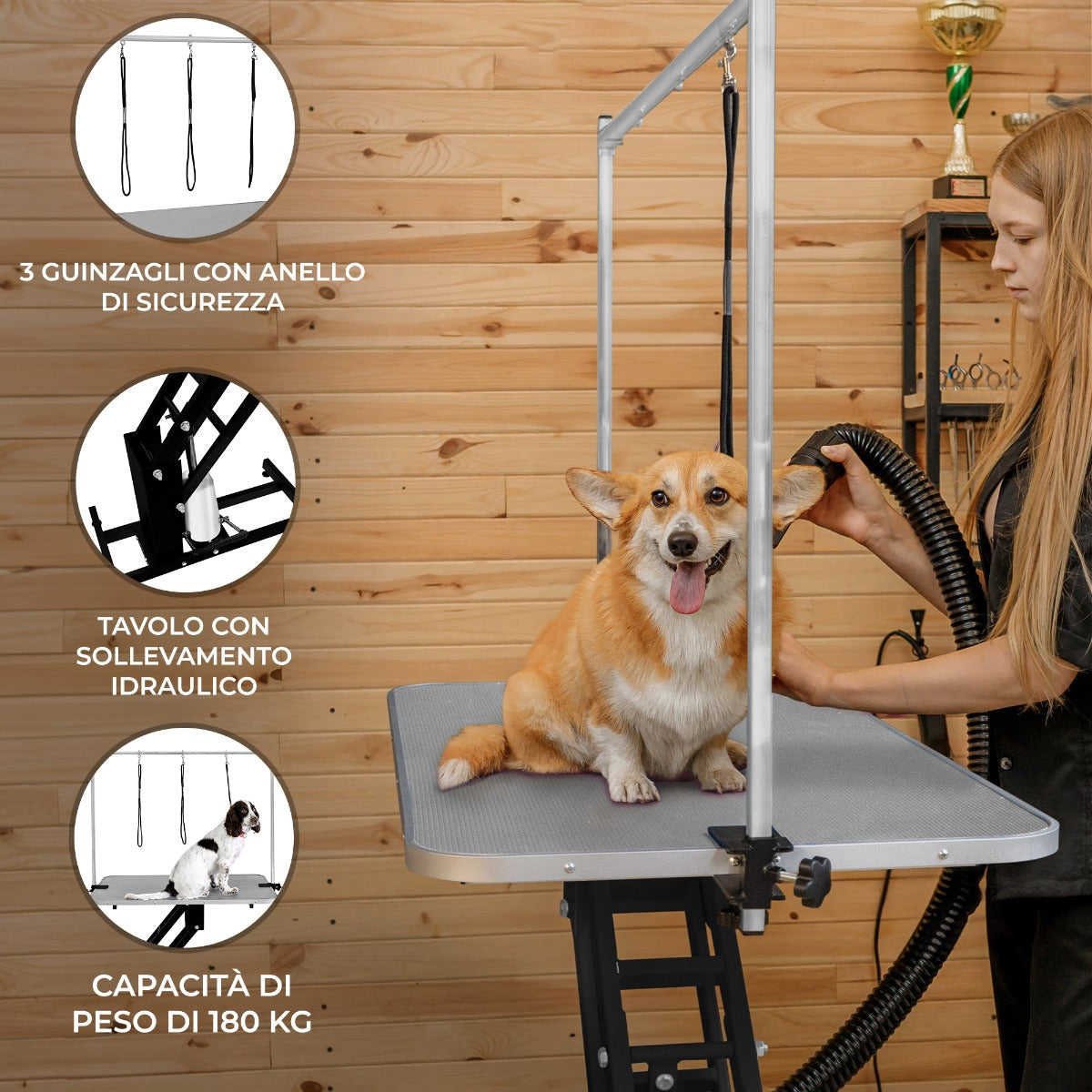 3 GUINZAGLI CON ANELLO DI SICUREZZA

TAVOLO CON SOLLEVAMENTO IDRAULICO

CAPACITÀ DI PESO DI 180 KG