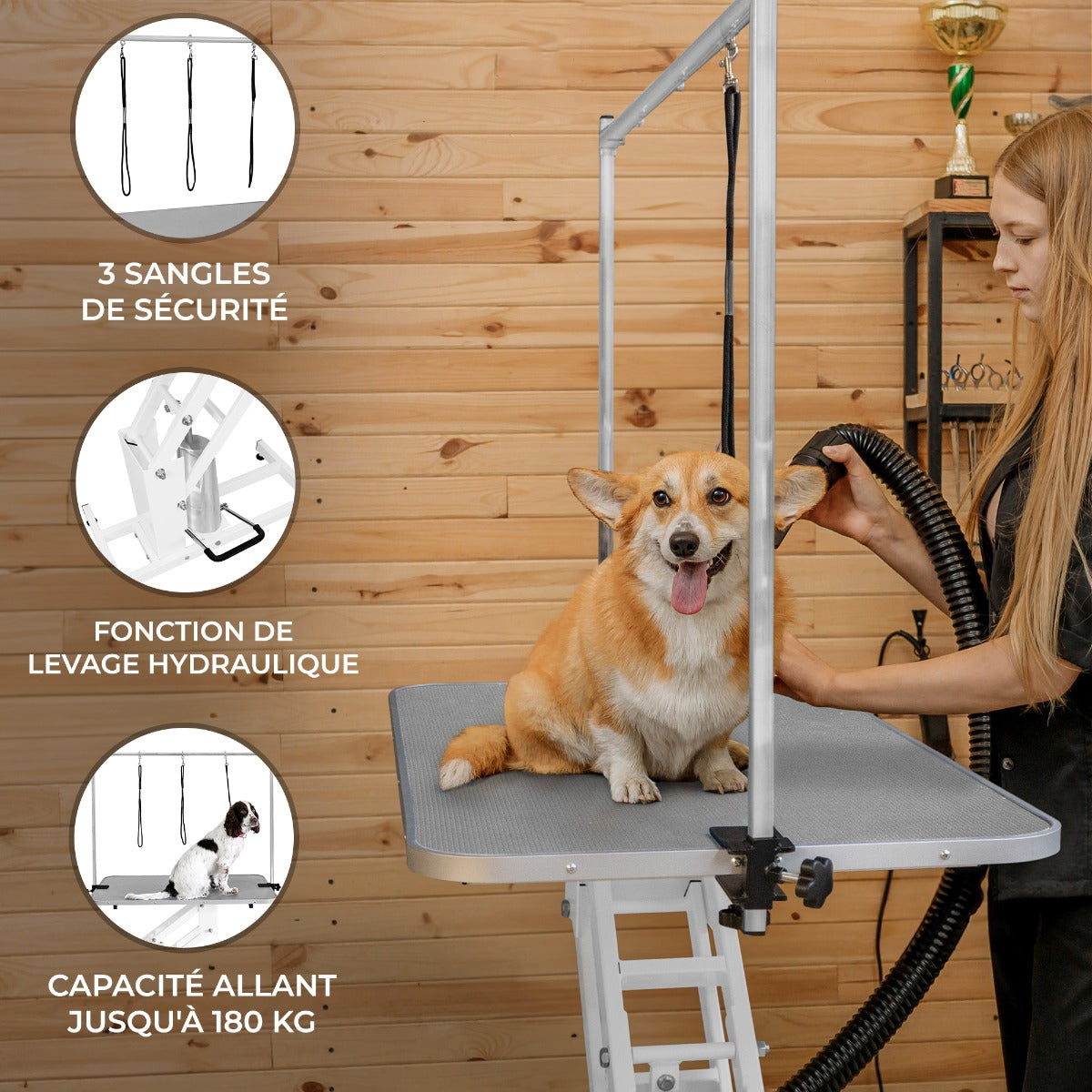 3 SANGLES
DE SÉCURITÉ

FONCTION DE
LEVAGE HYDRAULIQUE

CAPACITÉ ALLANT
JUSQU'À 180 KG