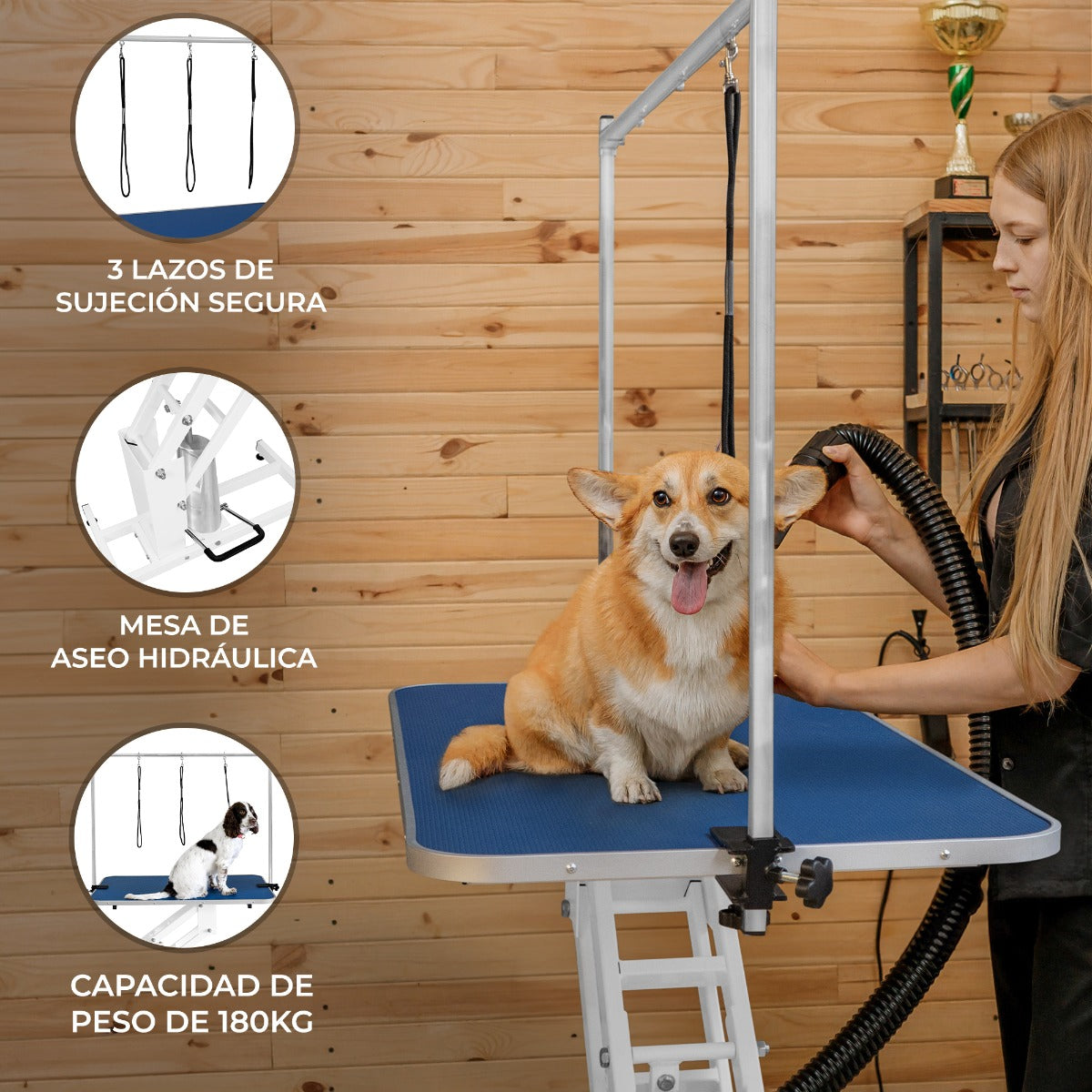 3 LAZOS DE SUJECIÓN SEGURA

MESA DE ASEO HIDRÁULICA

CAPACIDAD DE PESO DE 180KG